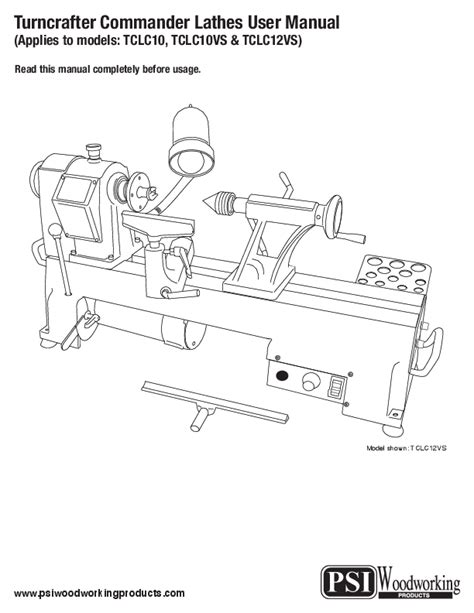 Turncrafter Commander Lathes User Manual
(Applies to models: TCLC10, TCLC10VS & TCLC12VS)

Read this manual completely before usage.

Model shown: TCLC12VS

www.psiwoodworkingproducts.com

PSI Woodworking PRODUCTS